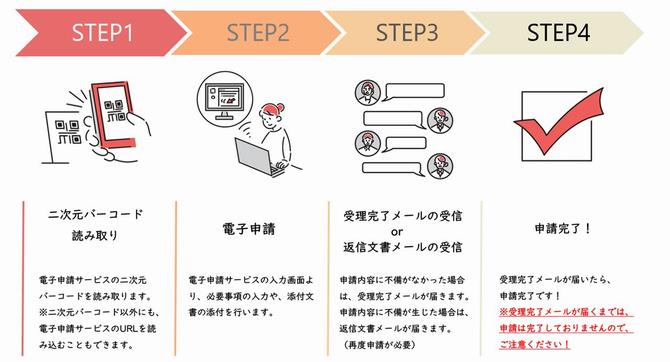 STEP1

STEP2

STEP3

STEP4

二次元バーコード
読み取り

電子申請サービスの二次元バーコードを読み取ります。
※二次元バーコード以外にも、電子申請サービスのURLを読み込むこともできます。

電子申請

電子申請サービスの入力画面より、必要事項の入力や、添付文書の添付を行います。

受理完了メールの受信
or
返信文書メールの受信

申請内容に不備がなかった場合は、受理完了メールが届きます。
申請内容に不備が生じた場合は、返信文書メールが届きます。
（再度申請が必要）

申請完了！

受理完了メールが届いたら、申請完了です！
※受理完了メールが届くまでは、申請は完了しておりませんので、ご注意ください！