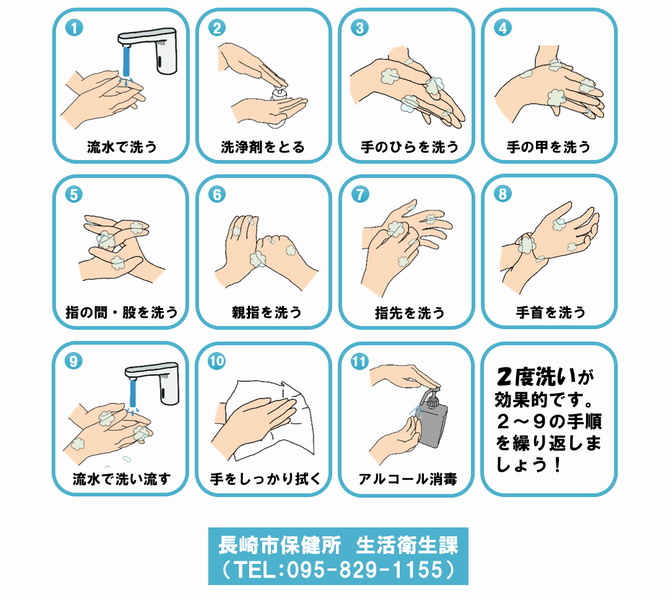 1
流水で洗う

2
洗浄剤をとる

3
手のひらを洗う

4
手の甲を洗う

5
指の間・股を洗う

6
親指を洗う

7
指先を洗う

8
手首を洗う

9
流水で洗い流す

10
手をしっかり拭く

11
アルコール消毒

2度洗いが効果的です。2～9の手順を繰り返しましょう！

長崎市保健所　生活衛生課
（TEL:095-829-1155）